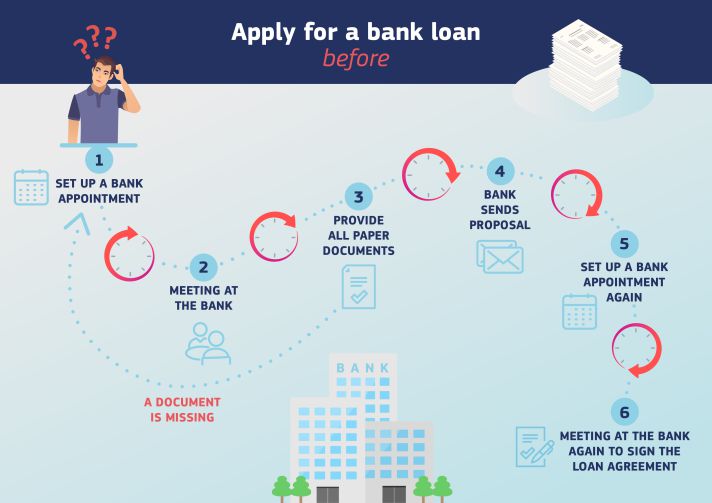 Apply for a bank loan
before

???

1
SET UP A BANK APPOINTMENT

2
MEETING AT THE BANK

3
PROVIDE ALL PAPER DOCUMENTS

4
BANK SENDS PROPOSAL

5
SET UP A BANK APPOINTMENT AGAIN

6
MEETING AT THE BANK AGAIN TO SIGN THE LOAN AGREEMENT

A DOCUMENT IS MISSING

BANK